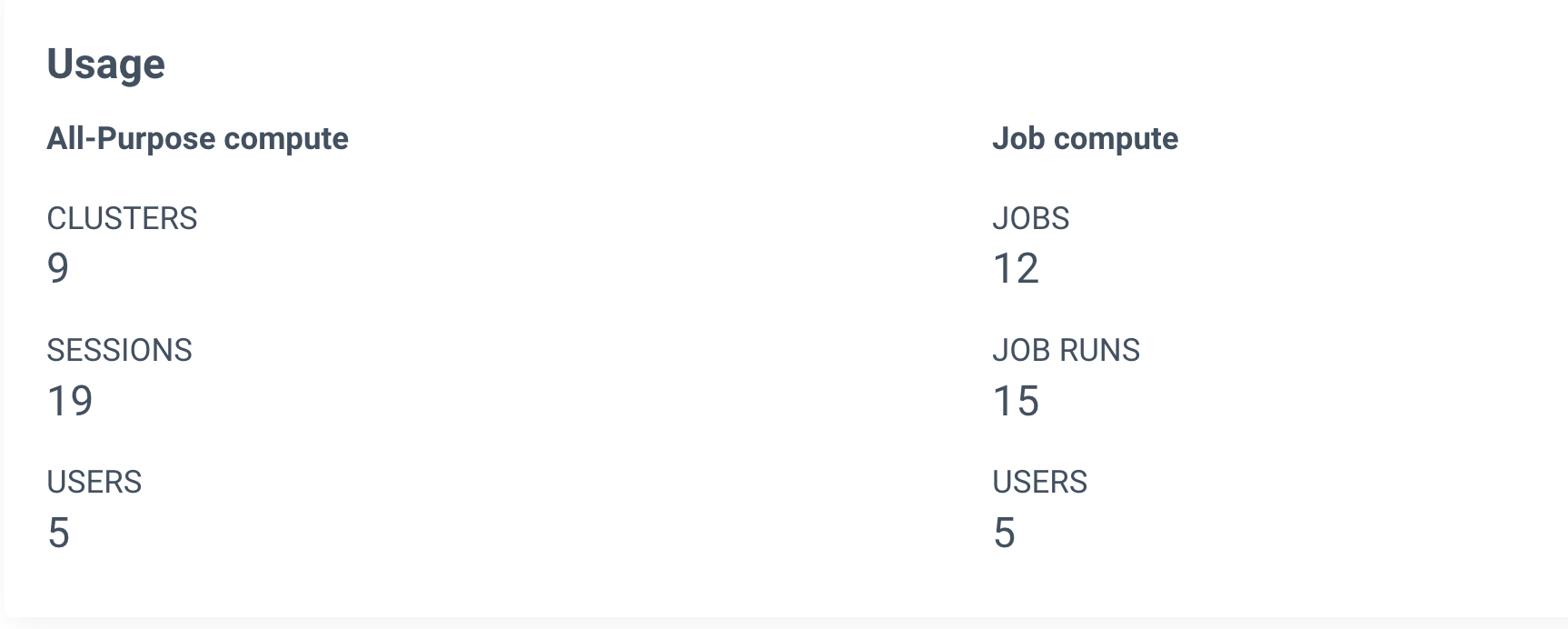 Usage

All-Purpose compute

CLUSTERS
9

SESSIONS
19

USERS
5

Job compute

JOBS
12

JOB RUNS
15

USERS
5